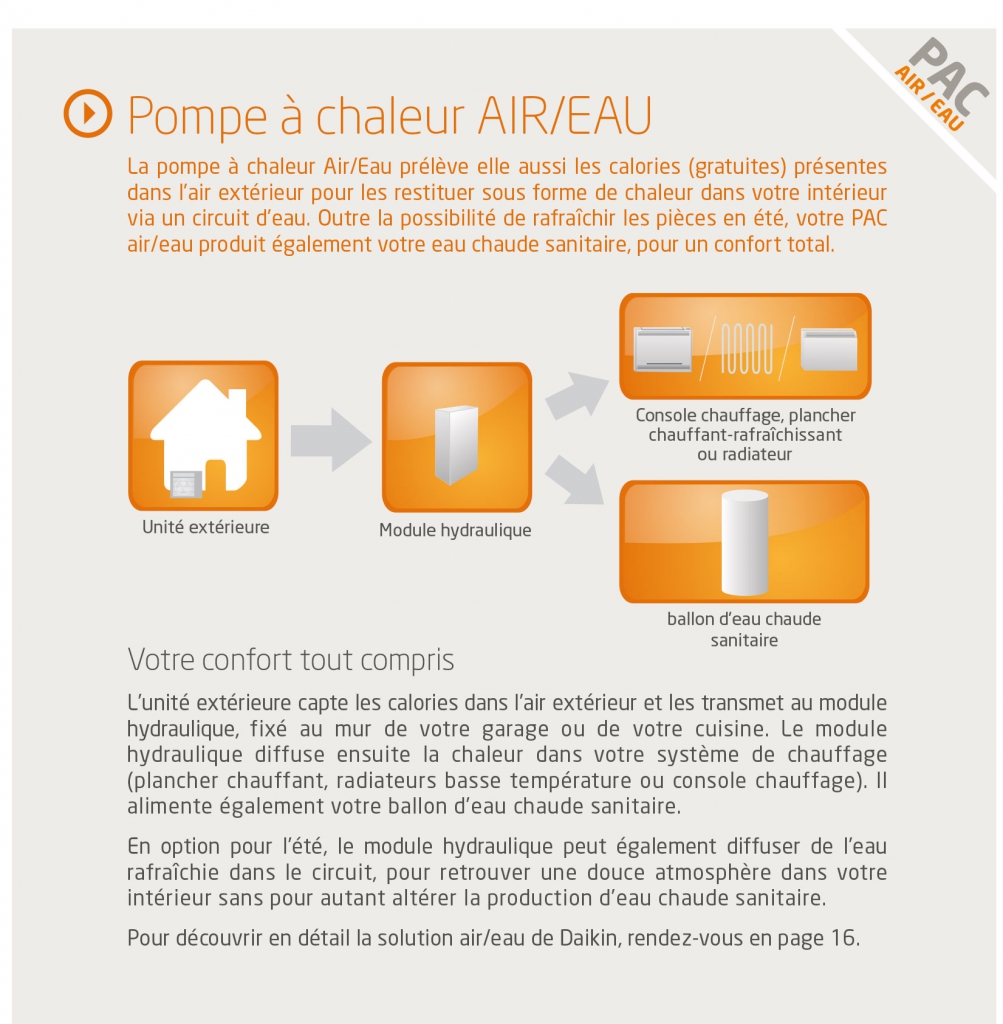 PAC
AIR / EAU

Pompe à chaleur AIR/EAU

La pompe à chaleur Air/Eau prélève elle aussi les calories (gratuites) présentes dans l'air extérieur pour les restituer sous forme de chaleur dans votre intérieur via un circuit d'eau. Outre la possibilité de rafraîchir les pièces en été, votre PAC air/eau produit également votre eau chaude sanitaire, pour un confort total.

Unité extérieure

Module hydraulique

Console chauffage, plancher chauffant-rafraîchissant ou radiateur

ballon d'eau chaude sanitaire

Votre confort tout compris

L'unité extérieure capte les calories dans l'air extérieur et les transmet au module hydraulique, fixé au mur de votre garage ou de votre cuisine. Le module hydraulique diffuse ensuite la chaleur dans votre système de chauffage (plancher chauffant, radiateurs basse température ou console chauffage). Il alimente également votre ballon d'eau chaude sanitaire.

En option pour l'été, le module hydraulique peut également diffuser de l'eau rafraîchie dans le circuit, pour retrouver une douce atmosphère dans votre intérieur sans pour autant altérer la production d'eau chaude sanitaire.

Pour découvrir en détail la solution air/eau de Daikin, rendez-vous en page 16.